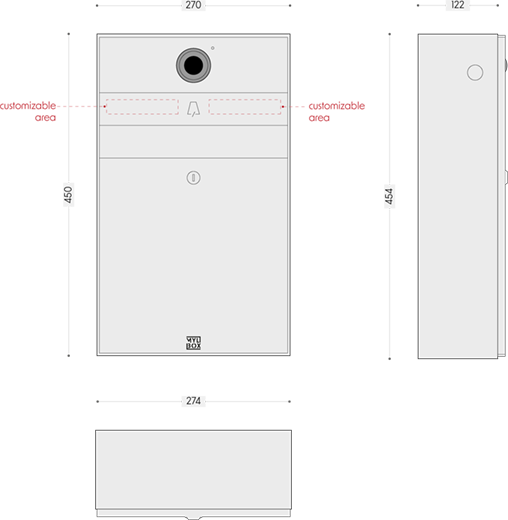 270

122

customizable area

customizable area

450

454

MYL BOX

274