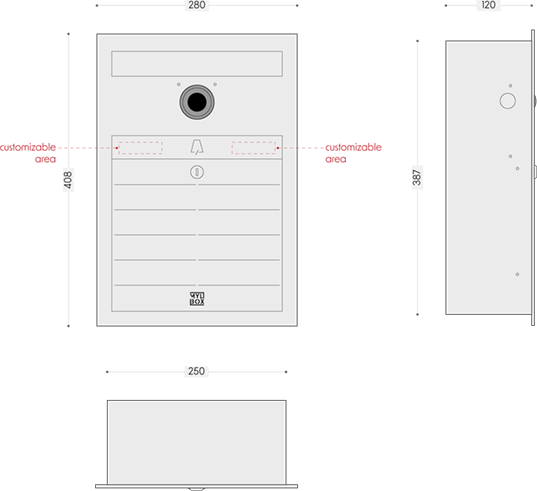 280

120

customizable area

customizable area

408

387

MYL BOX

250